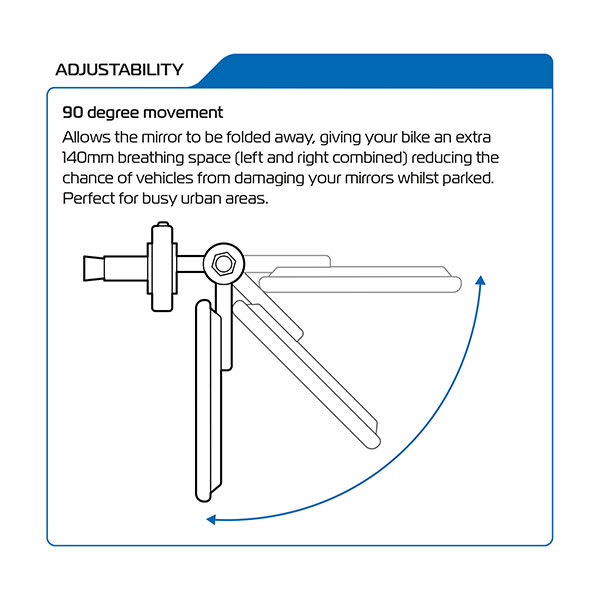 ADJUSTABILITY

90 degree movement

Allows the mirror to be folded away, giving your bike an extra 140mm breathing space (left and right combined) reducing the chance of vehicles from damaging your mirrors whilst parked. Perfect for busy urban areas.