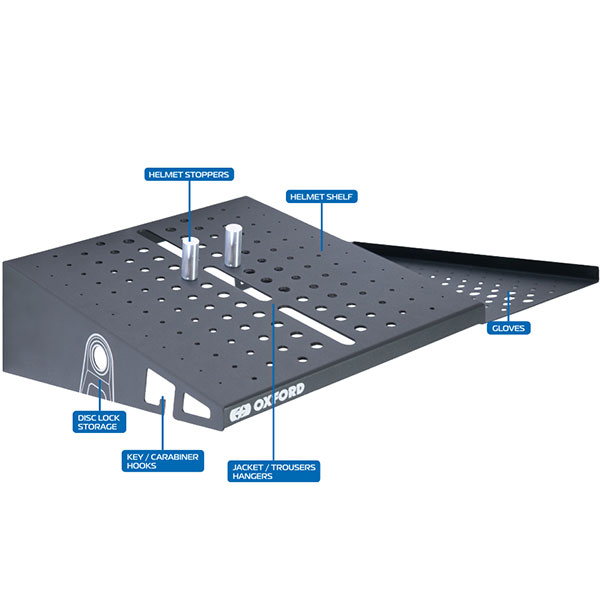 HELMET STOPPERS

HELMET SHELF

GLOVES

OXFORD

DISC LOCK STORAGE

KEY / CARABINER HOOKS

JACKET / TROUSERS HANGERS