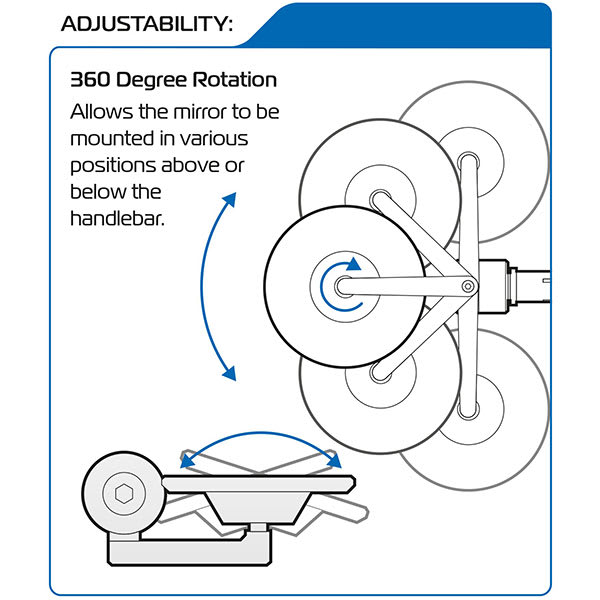 ADJUSTABILITY:

360 Degree Rotation

Allows the mirror to be mounted in various positions above or below the handlebar.