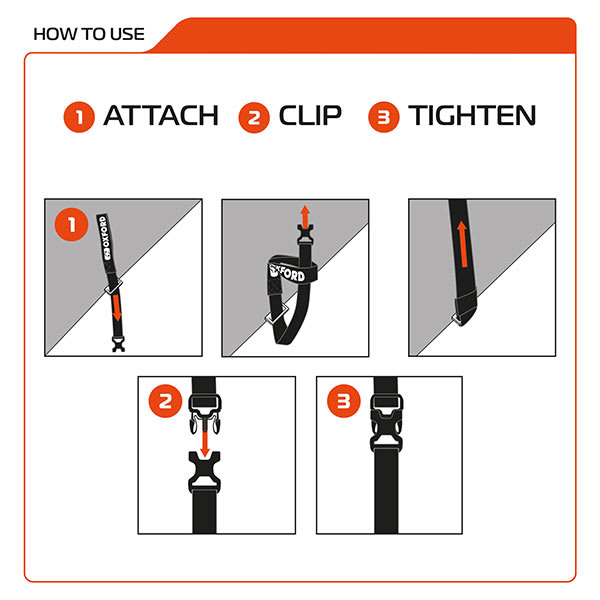 HOW TO USE

1 ATTACH 2 CLIP 3 TIGHTEN

1

OXFORD

OXFORD

2

3