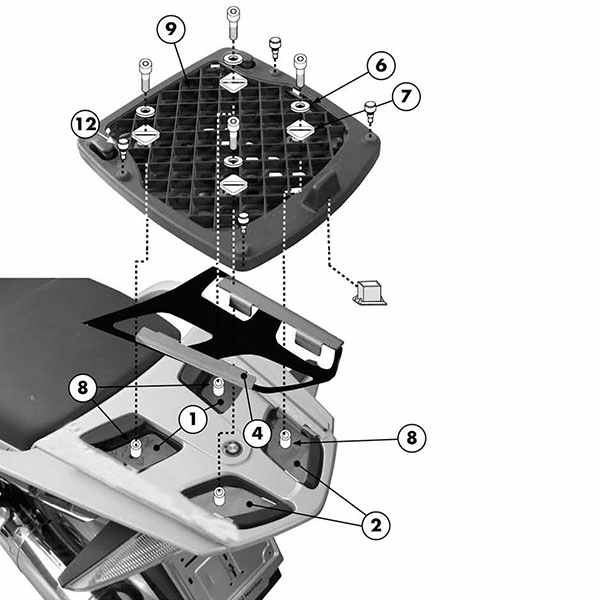 9
6
7
12
8
1
4
8
2