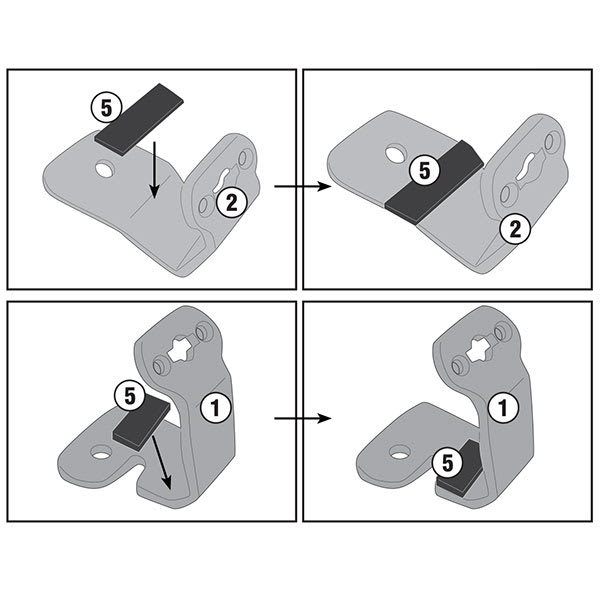 5
2
5
2
5
1
1
5