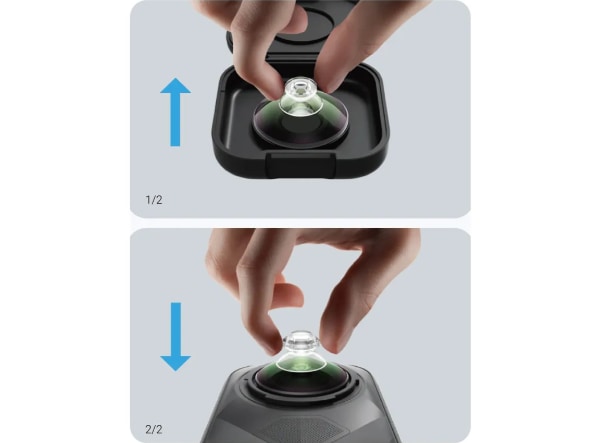 1/2

2/2