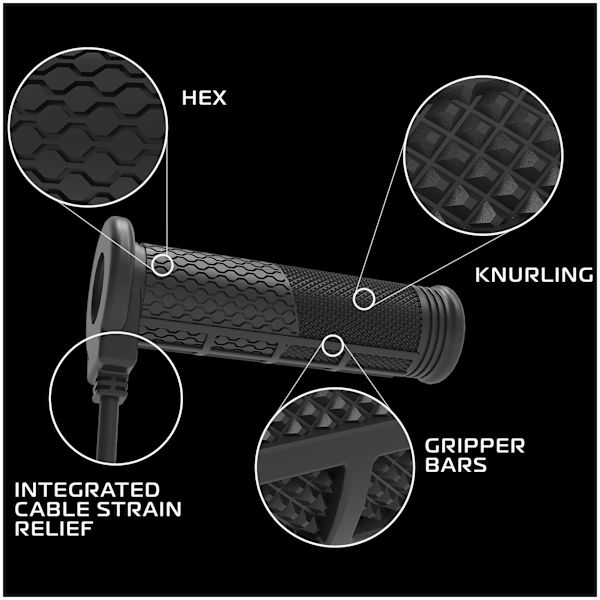 HEX

KNURLING

GRIPPER BARS

INTEGRATED CABLE STRAIN RELIEF