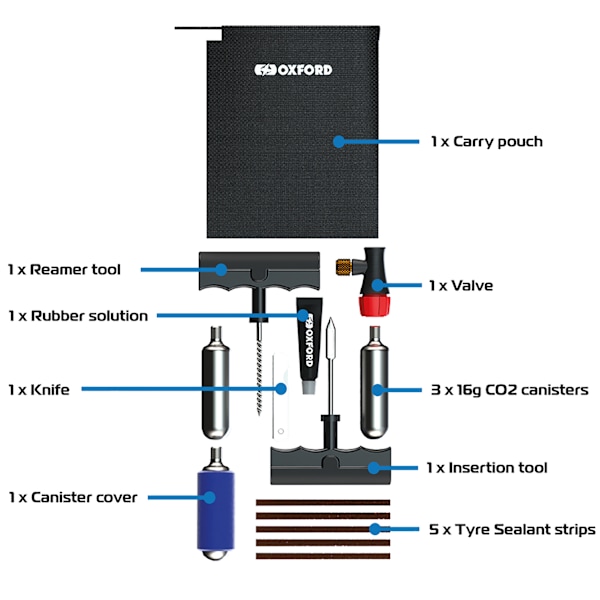 OXFORD

1 x Carry pouch

1 x Reamer tool

1 x Valve

1 x Rubber solution

OXFORD

1 x Knife

3 x 16g CO2 canisters

1 x Insertion tool

1 x Canister cover

5 x Tyre Sealant strips