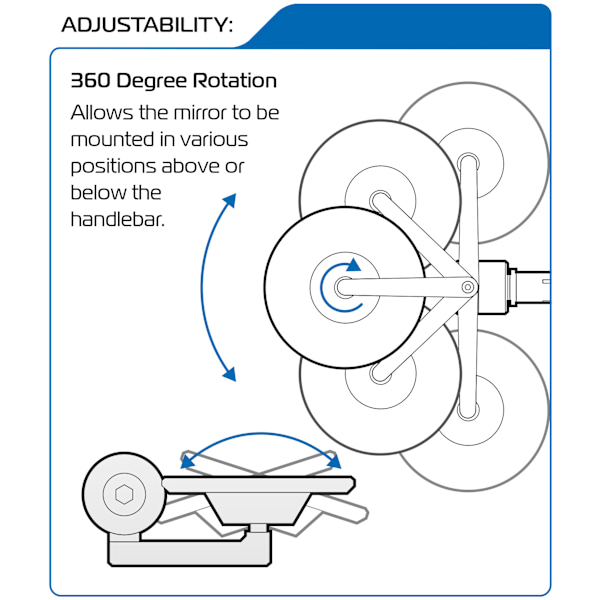 ADJUSTABILITY:

360 Degree Rotation

Allows the mirror to be mounted in various positions above or below the handlebar.