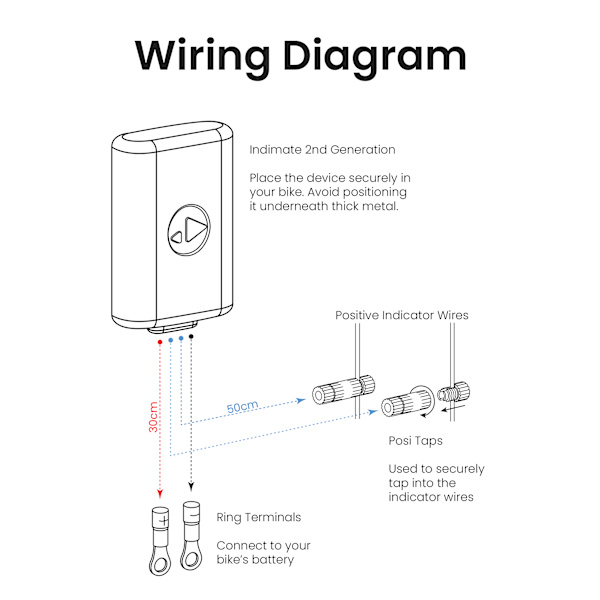 Wiring Diagram

Indimate 2nd Generation

Place the device securely in your bike. Avoid positioning it underneath thick metal.

Positive Indicator Wires

50cm

30cm

Posi Taps

Used to securely tap into the indicator wires

+

−

Ring Terminals

Connect to your bike's battery