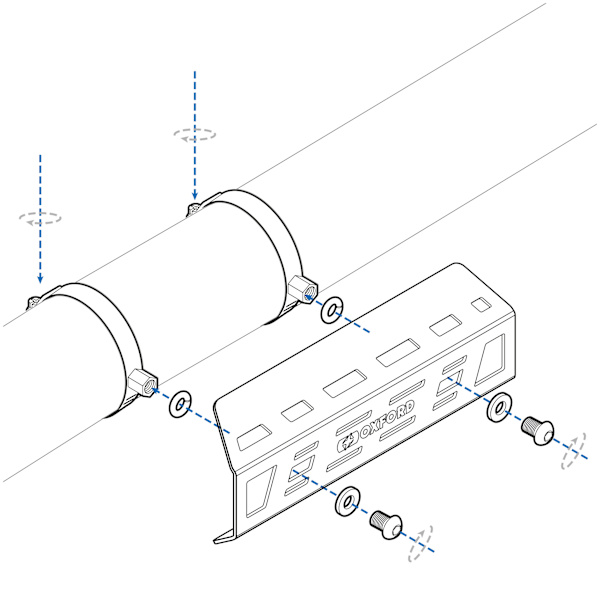 OXFORD