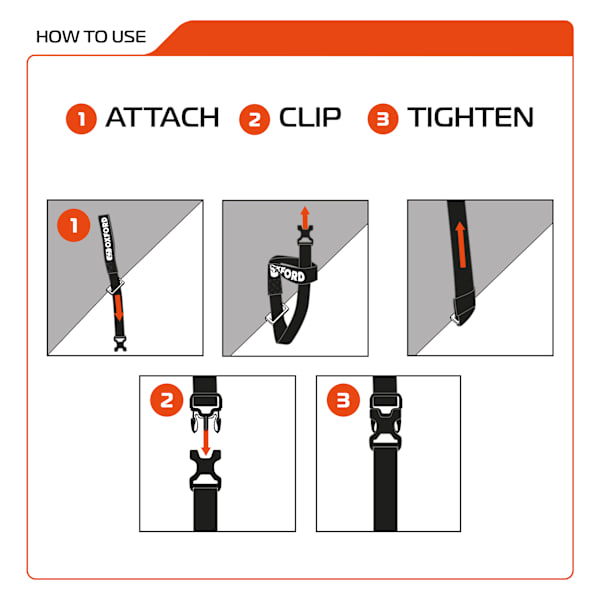 HOW TO USE

1 ATTACH 2 CLIP 3 TIGHTEN

1

OXFORD

OXFORD

2

3