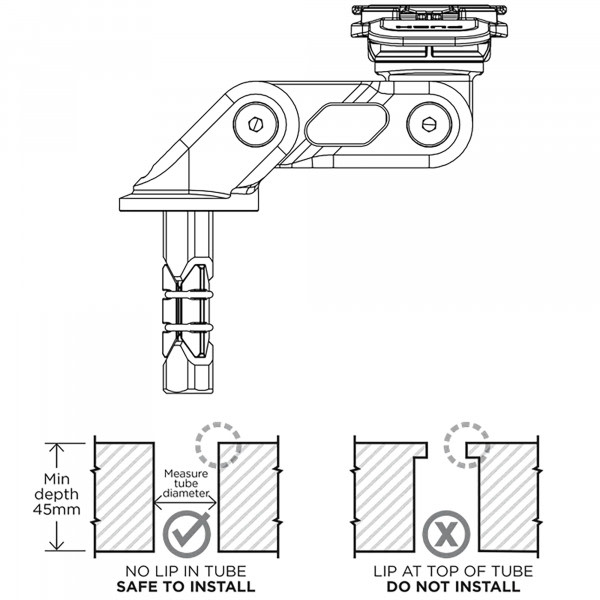 Min depth 45mm

Measure tube diameter

NO LIP IN TUBE
**SAFE TO INSTALL**

LIP AT TOP OF TUBE
**DO NOT INSTALL**