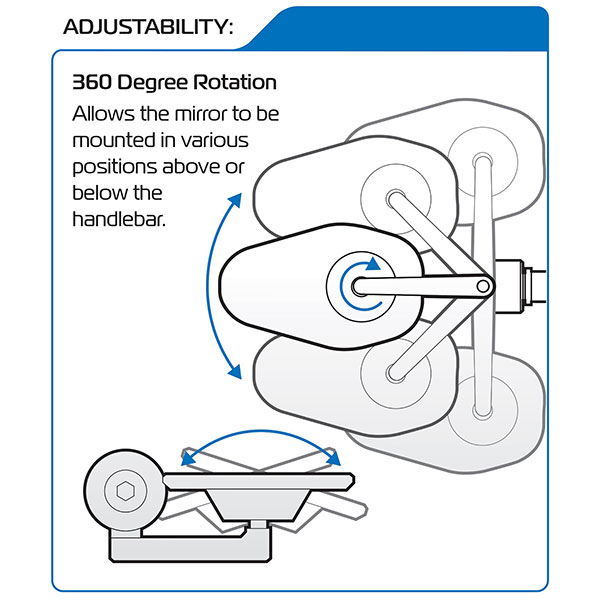 ADJUSTABILITY:

360 Degree Rotation

Allows the mirror to be mounted in various positions above or below the handlebar.