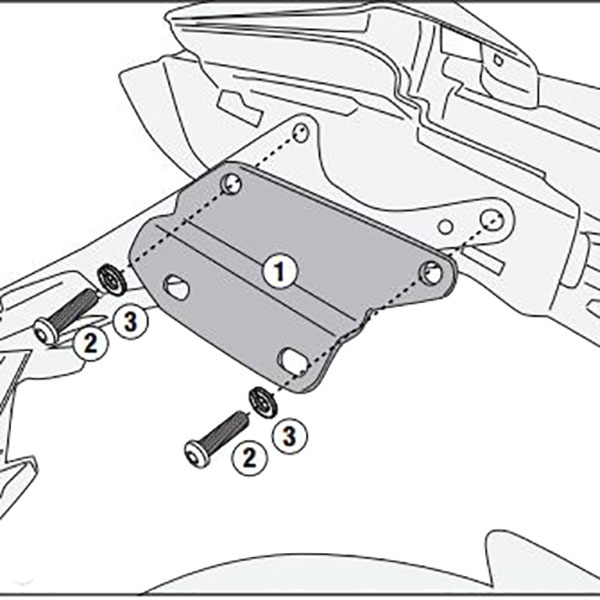 1
3
2
3
2