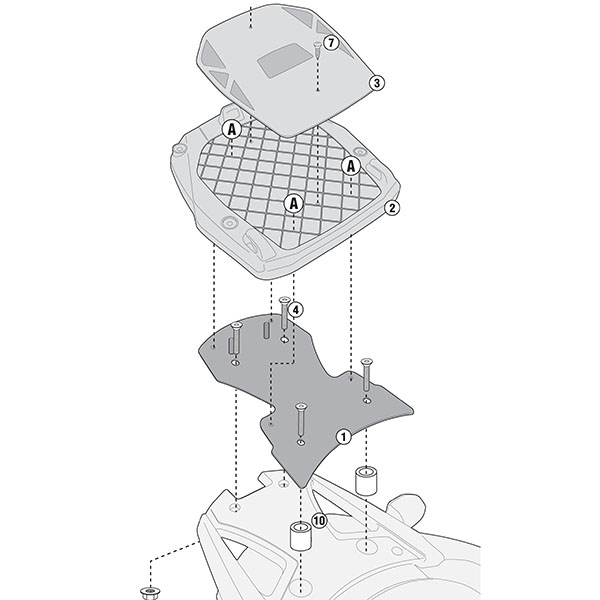 7
3
A
A
A
2
4
1
10