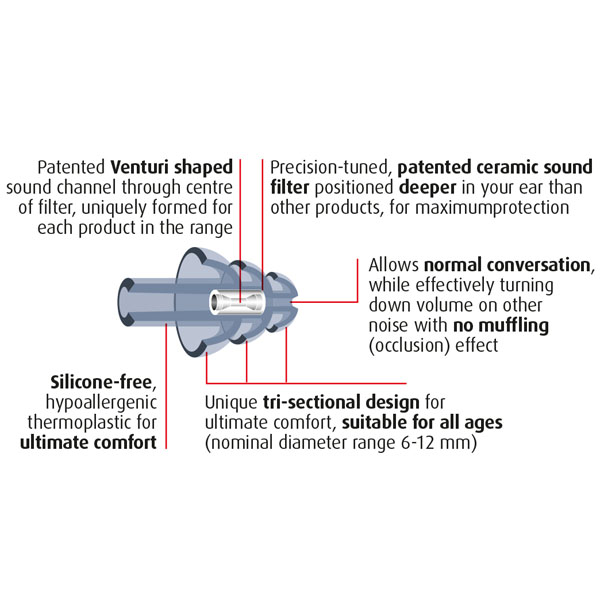 Patented Venturi shaped sound channel through centre of filter, uniquely formed for each product in the range

Precision-tuned, patented ceramic sound filter positioned deeper in your ear than other products, for maximumprotection

Allows normal conversation, while effectively turning down volume on other noise with no muffling (occlusion) effect

Silicone-free, hypoallergenic thermoplastic for ultimate comfort

Unique tri-sectional design for ultimate comfort, suitable for all ages (nominal diameter range 6-12 mm)