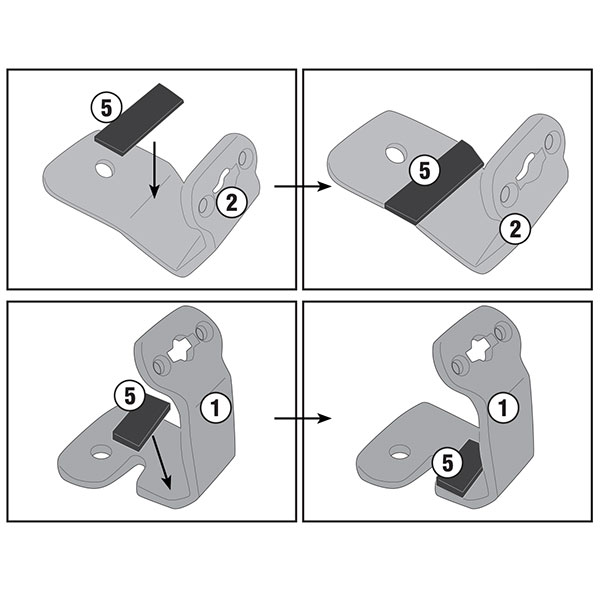 5
2
5
2
5
1
1
5